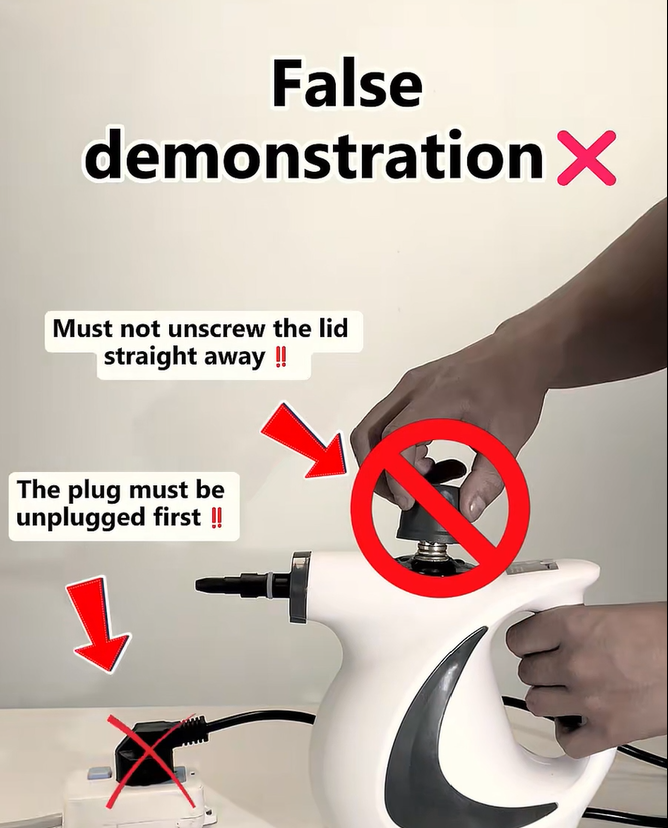 False demonstration ❌

Must not unscrew the lid straight away ‼

The plug must be unplugged first ‼